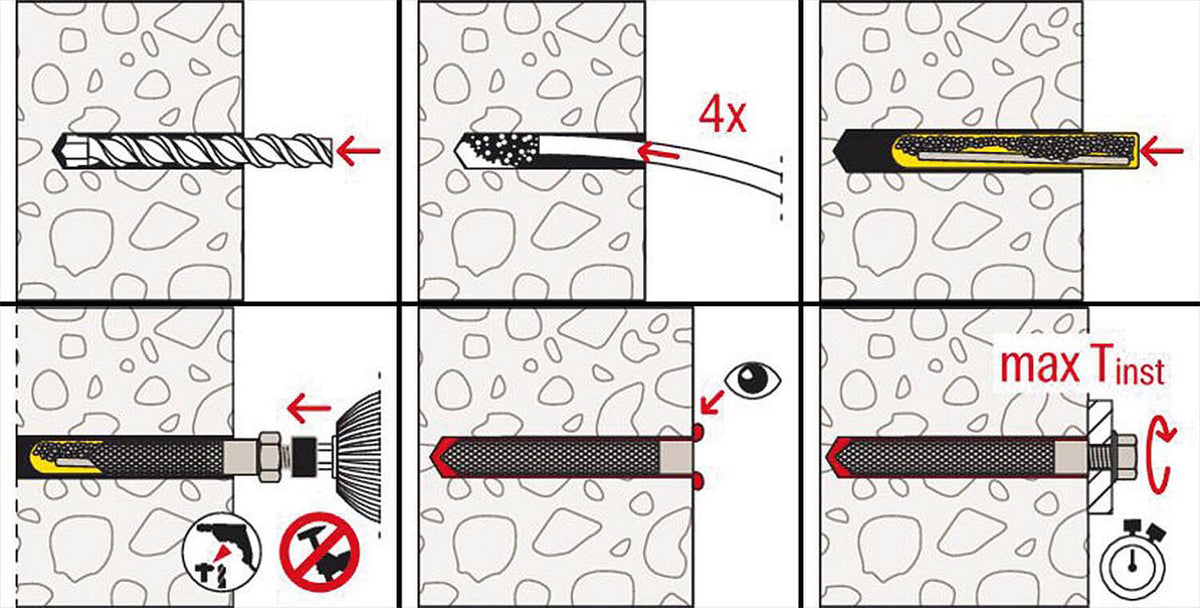 4x

max $T_{inst}$