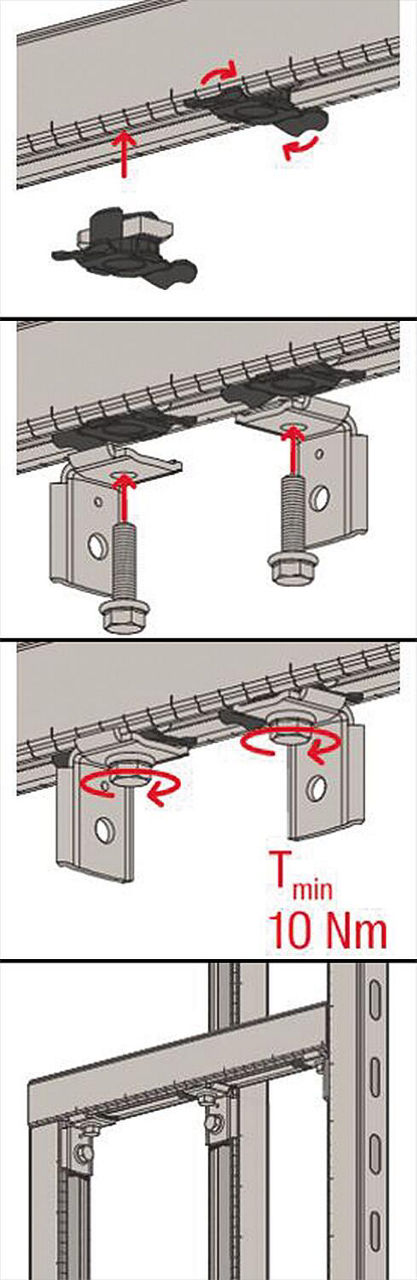 $T_{min}$
10 Nm