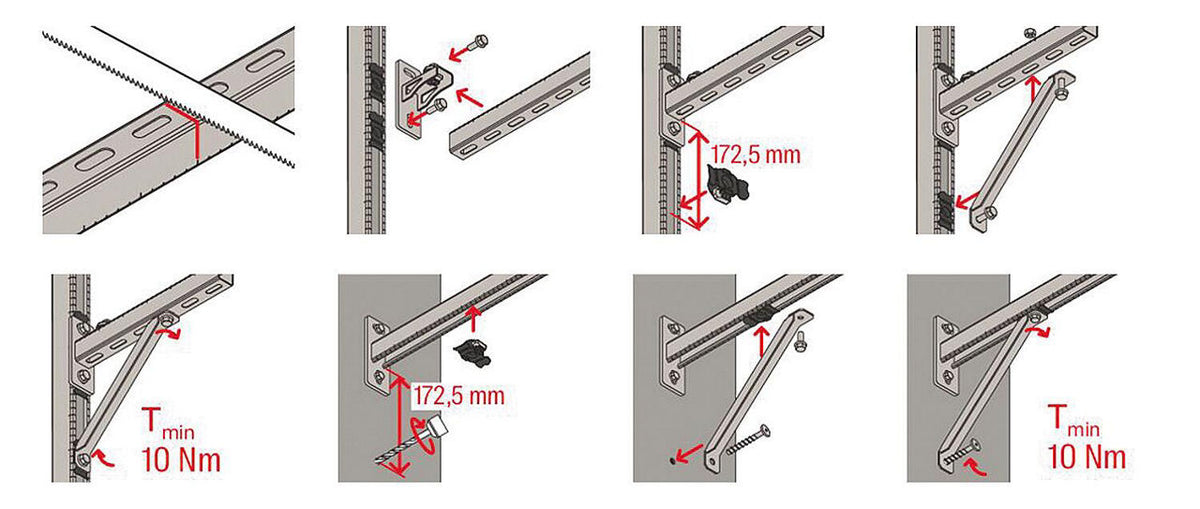 172,5 mm

$T_{min}$
10 Nm

172,5 mm

$T_{min}$
10 Nm